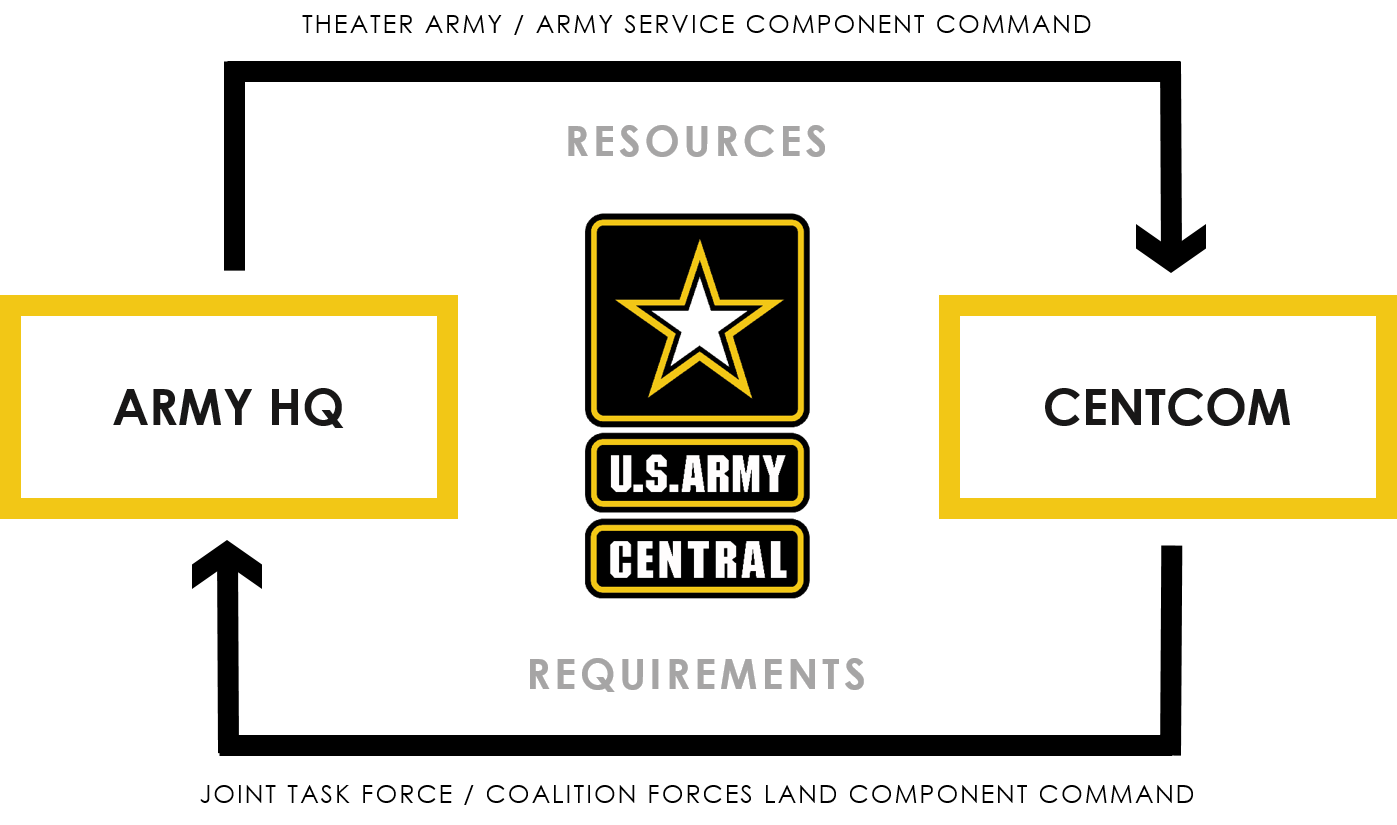 THEATER ARMY / ARMY SERVICE COMPONENT COMMAND

RESOURCES

ARMY HQ

U.S.ARMY

CENTRAL

CENTCOM

REQUIREMENTS

JOINT TASK FORCE / COALITION FORCES LAND COMPONENT COMMAND