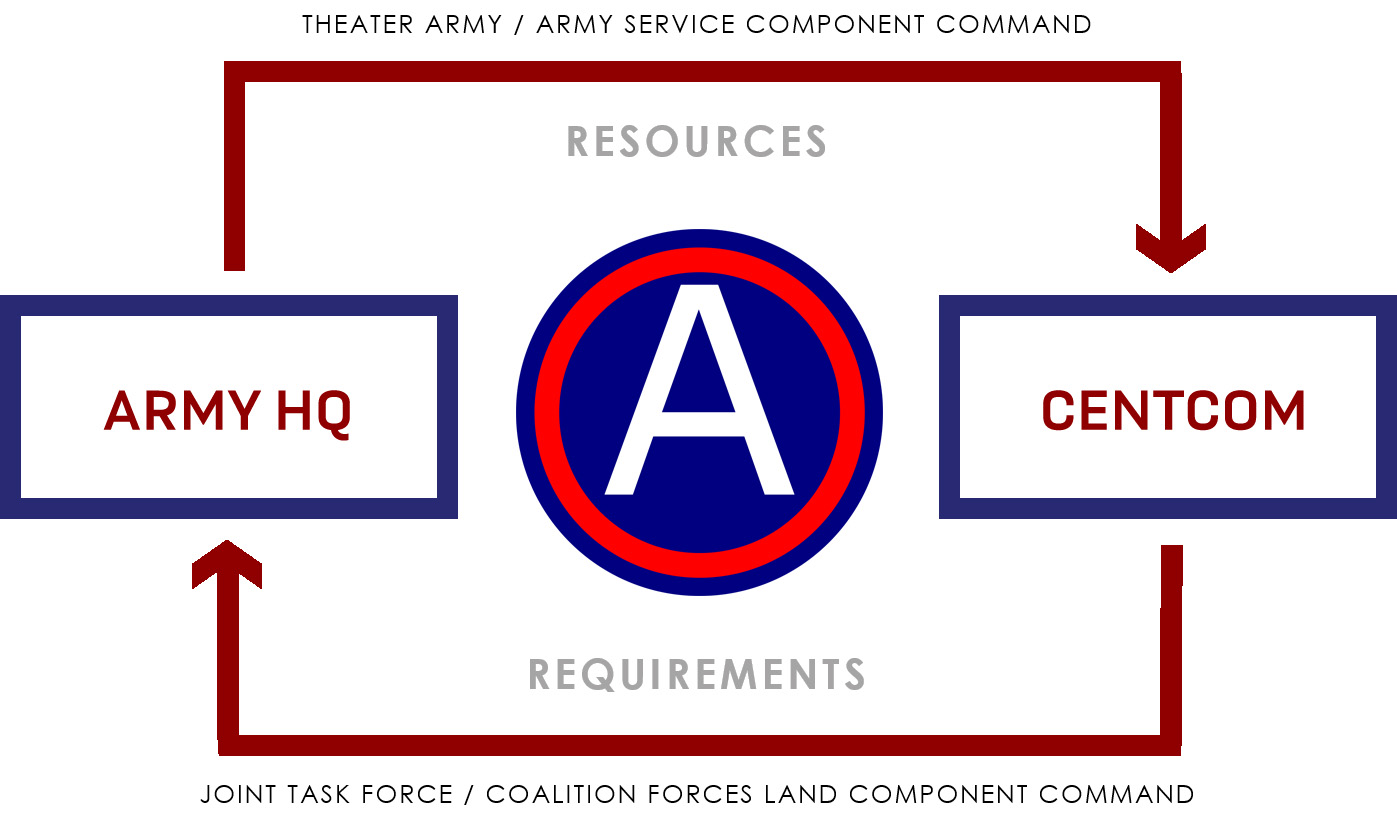 THEATER ARMY / ARMY SERVICE COMPONENT COMMAND

RESOURCES

ARMY HQ

A

CENTCOM

REQUIREMENTS

JOINT TASK FORCE / COALITION FORCES LAND COMPONENT COMMAND